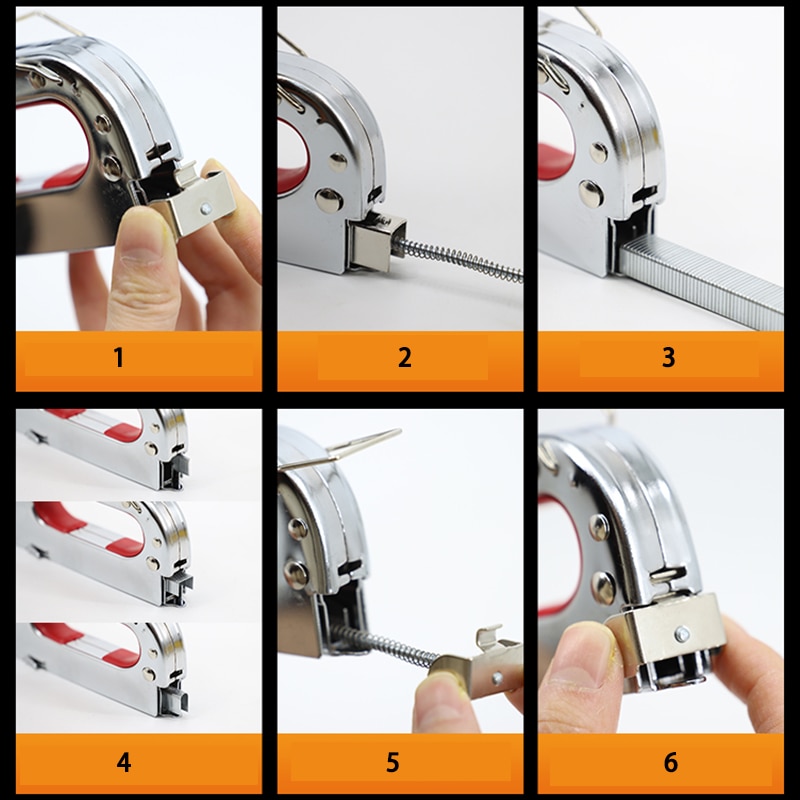 1

2

3

4

5

6