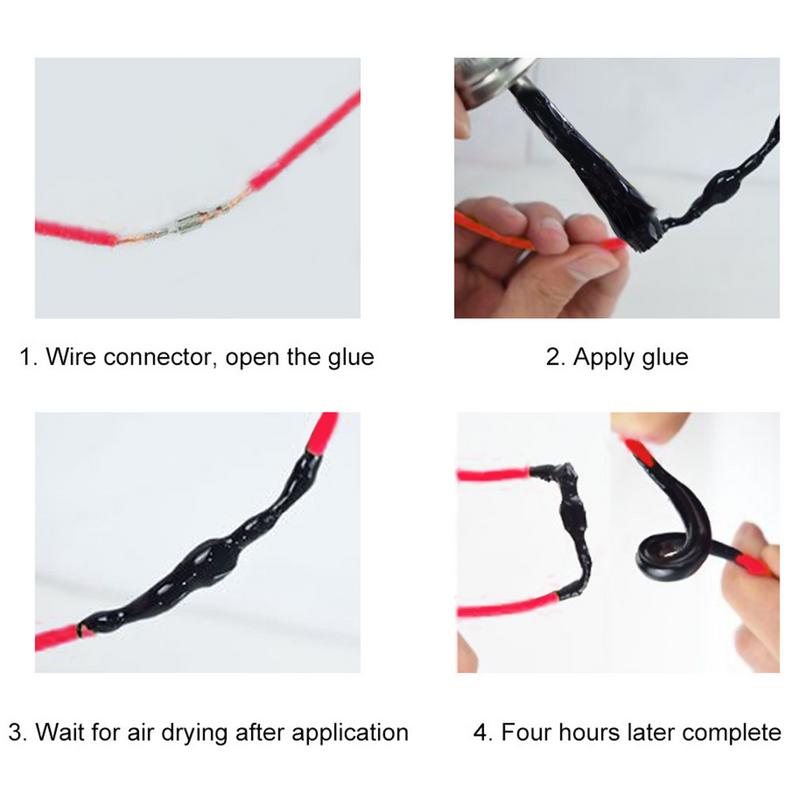 1. Wire connector, open the glue

2. Apply glue

3. Wait for air drying after application

4. Four hours later complete