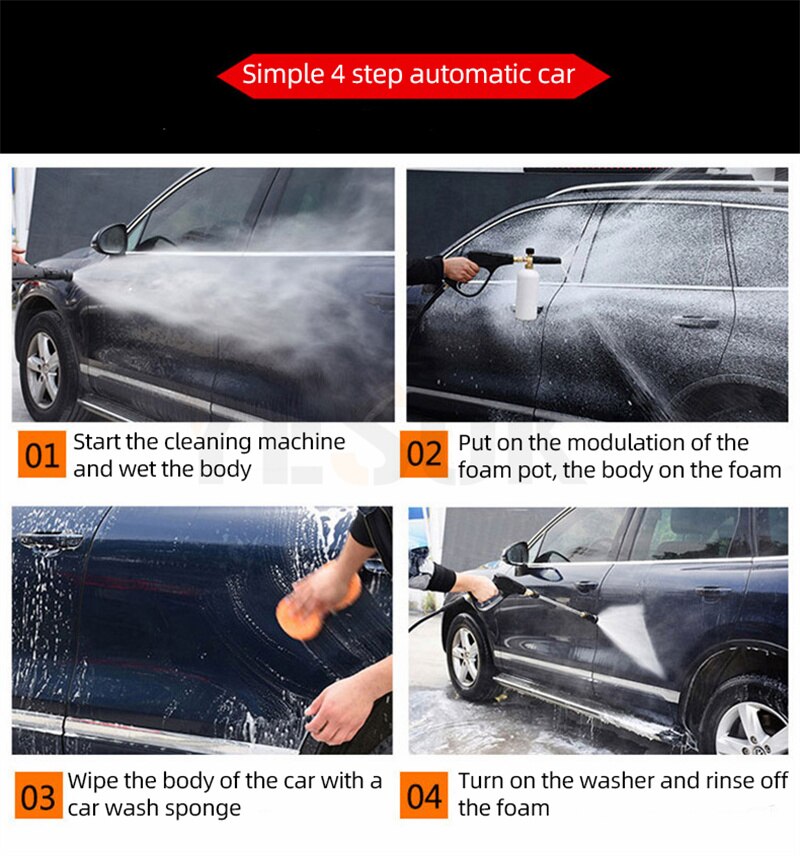 Simple 4 step automatic car

01 Start the cleaning machine and wet the body

02 Put on the modulation of the foam pot, the body on the foam

03 Wipe the body of the car with a car wash sponge

04 Turn on the washer and rinse off the foam