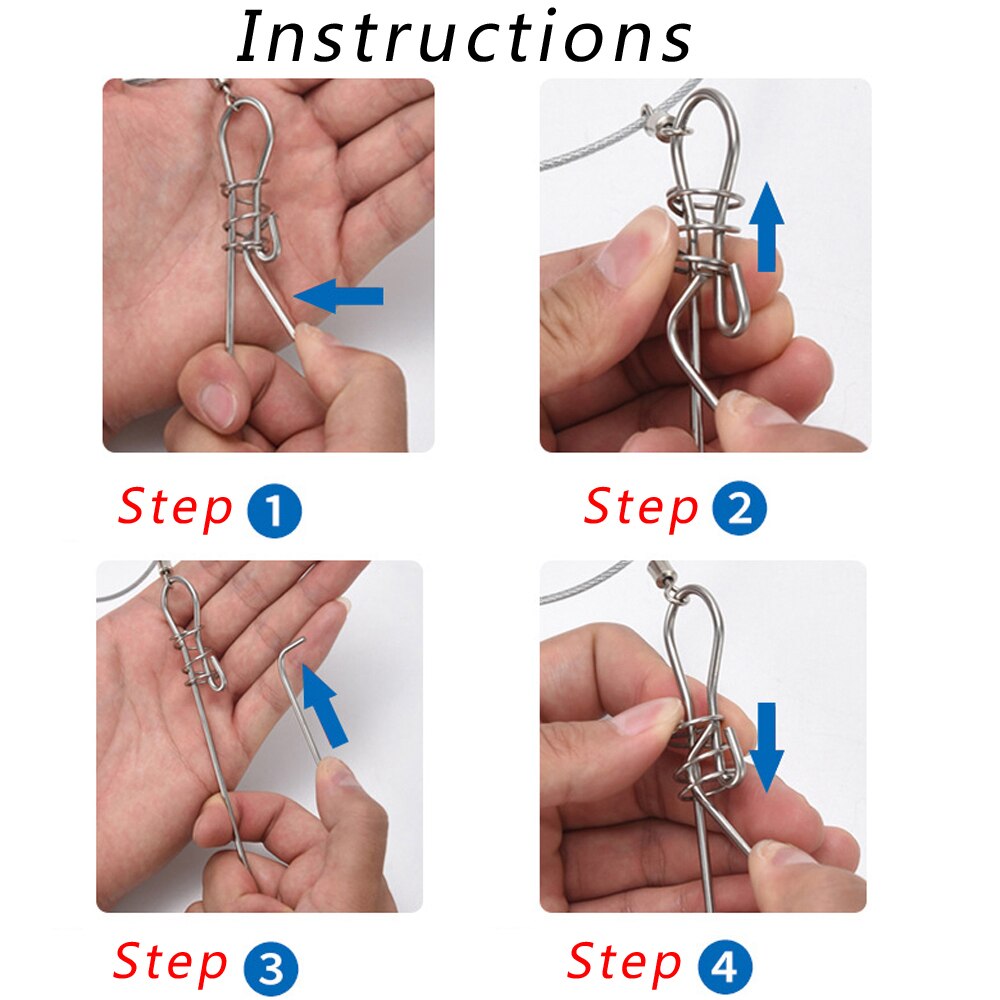 Instructions

Step 1

Step 2

Step 3

Step 4