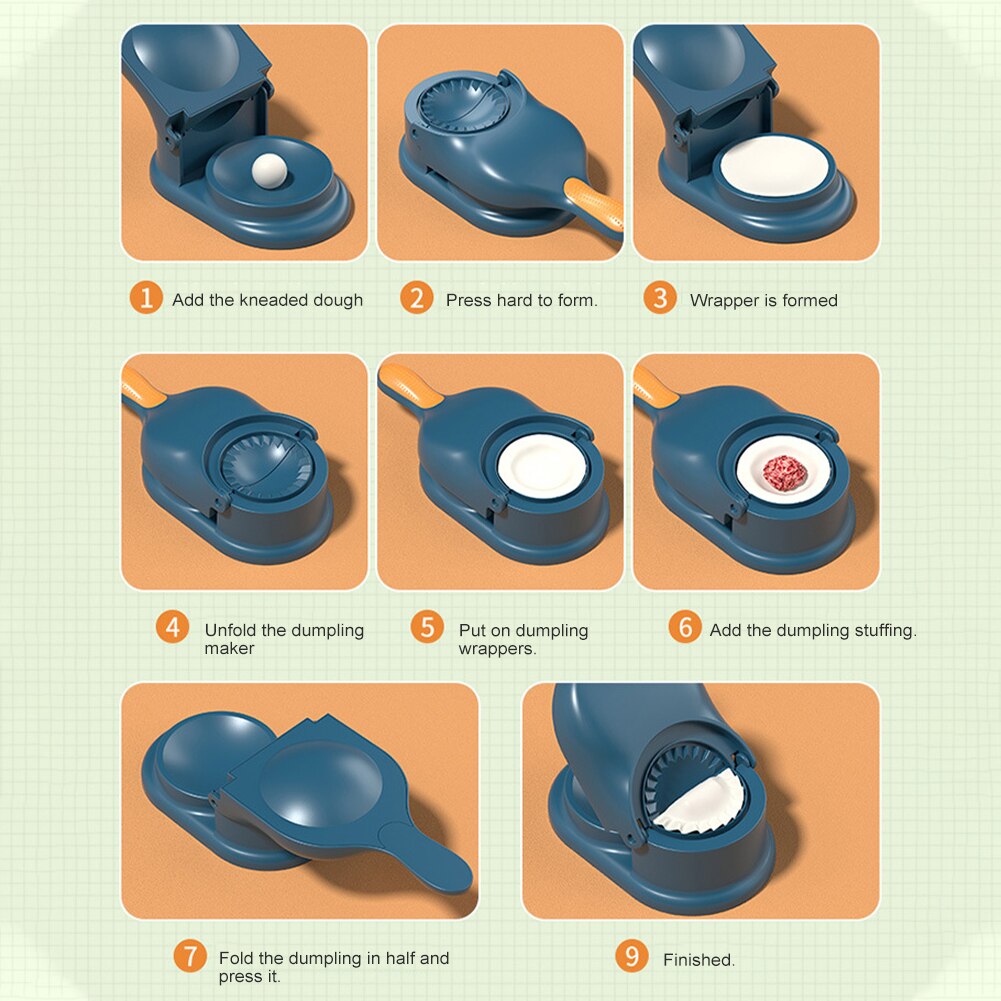 1 Add the kneaded dough

2 Press hard to form.

3 Wrapper is formed

4 Unfold the dumpling maker

5 Put on dumpling wrappers.

6 Add the dumpling stuffing.

7 Fold the dumpling in half and press it.

9 Finished.