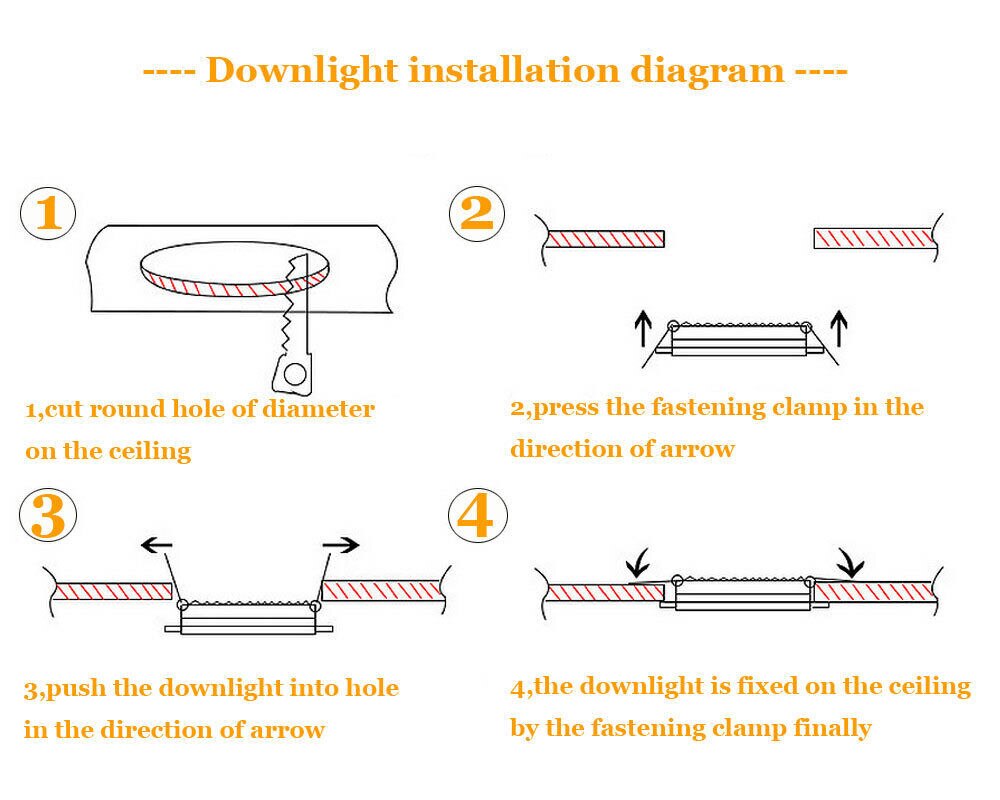 ---- Downlight installation diagram ----

1

1,cut round hole of diameter on the ceiling

2

2,press the fastening clamp in the direction of arrow

3

3,push the downlight into hole in the direction of arrow

4

4,the downlight is fixed on the ceiling by the fastening clamp finally