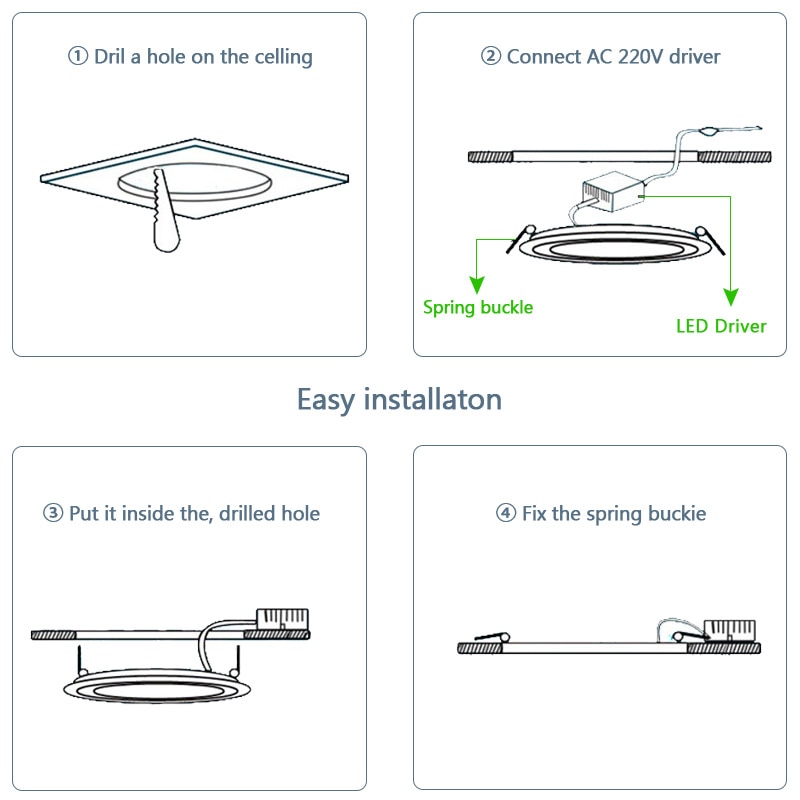 ① Dril a hole on the celling

② Connect AC 220V driver

Spring buckle

LED Driver

Easy installaton

③ Put it inside the, drilled hole

④ Fix the spring buckie